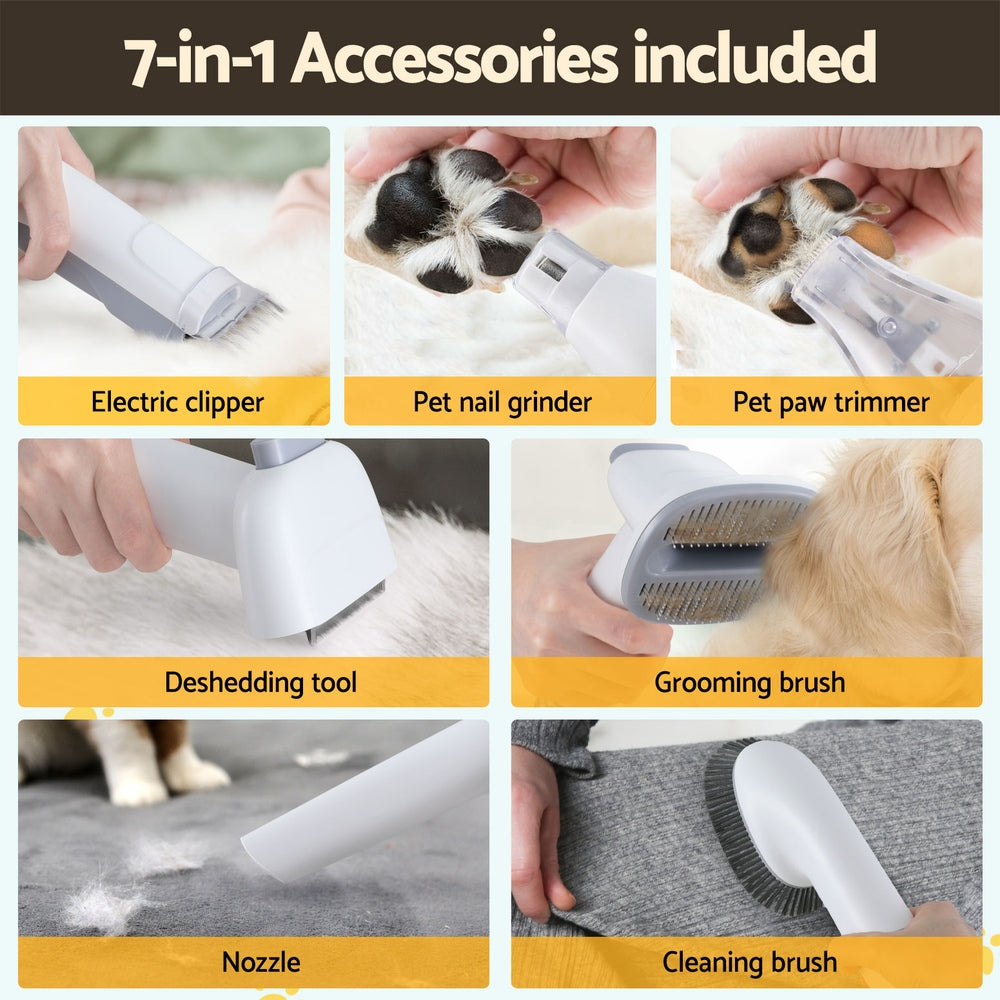 7-in-1 Accessories included

Electric clipper

Pet nail grinder

Pet paw trimmer

Deshedding tool

Grooming brush

Nozzle

Cleaning brush